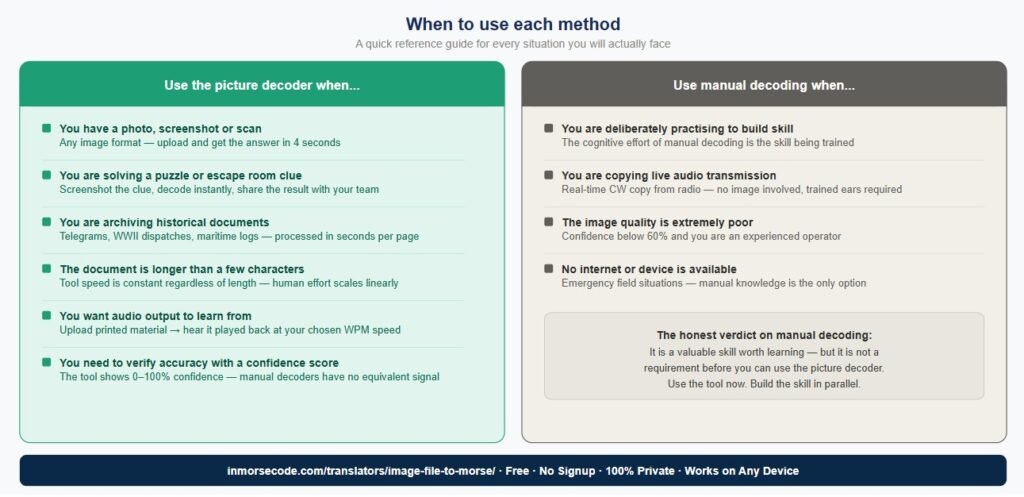 When to use each method

A quick reference guide for every situation you will actually face

Use the picture decoder when...

You have a photo, screenshot or scan
Any image format — upload and get the answer in 4 seconds

You are solving a puzzle or escape room clue
Screenshot the clue, decode instantly, share the result with your team

You are archiving historical documents
Telegrams, WWII dispatches, maritime logs — processed in seconds per page

The document is longer than a few characters
Tool speed is constant regardless of length — human effort scales linearly

You want audio output to learn from
Upload printed material → hear it played back at your chosen WPM speed

You need to verify accuracy with a confidence score
The tool shows 0–100% confidence — manual decoders have no equivalent signal

Use manual decoding when...

You are deliberately practising to build skill
The cognitive effort of manual decoding is the skill being trained

You are copying live audio transmission
Real-time CW copy from radio — no image involved, trained ears required

The image quality is extremely poor
Confidence below 60% and you are an experienced operator

No internet or device is available
Emergency field situations — manual knowledge is the only option

The honest verdict on manual decoding:
It is a valuable skill worth learning — but it is not a requirement before you can use the picture decoder. Use the tool now. Build the skill in parallel.

inmorsecode.com/translators/image-file-to-morse/ · Free · No Signup · 100% Private · Works on Any Device